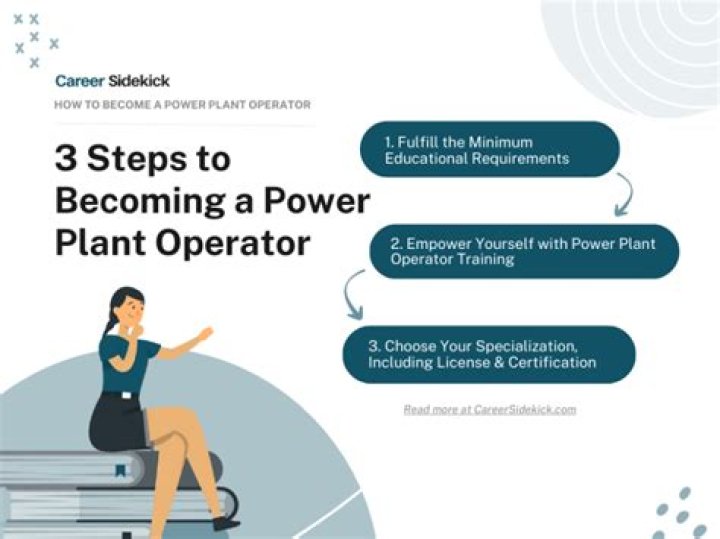 Career Sidekick

HOW TO BECOME A POWER PLANT OPERATOR

3 Steps to Becoming a Power Plant Operator

1. Fulfill the Minimum Educational Requirements

2. Empower Yourself with Power Plant Operator Training

3. Choose Your Specialization, Including License & Certification

Read more at CareerSidekick.com