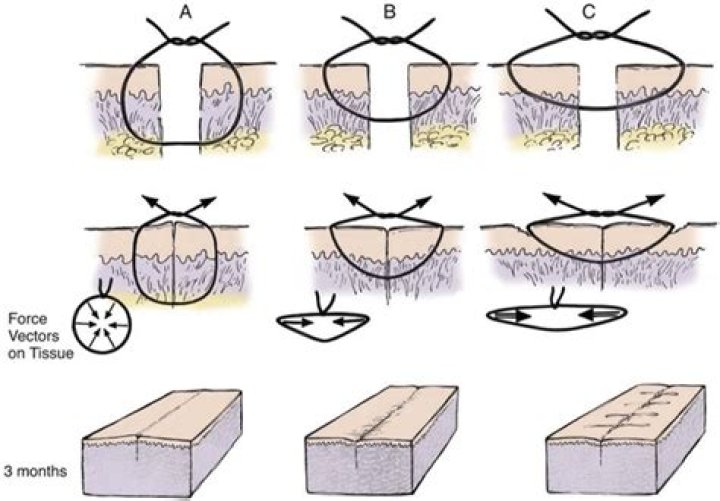 A
B
C

Force Vectors on Tissue

3 months