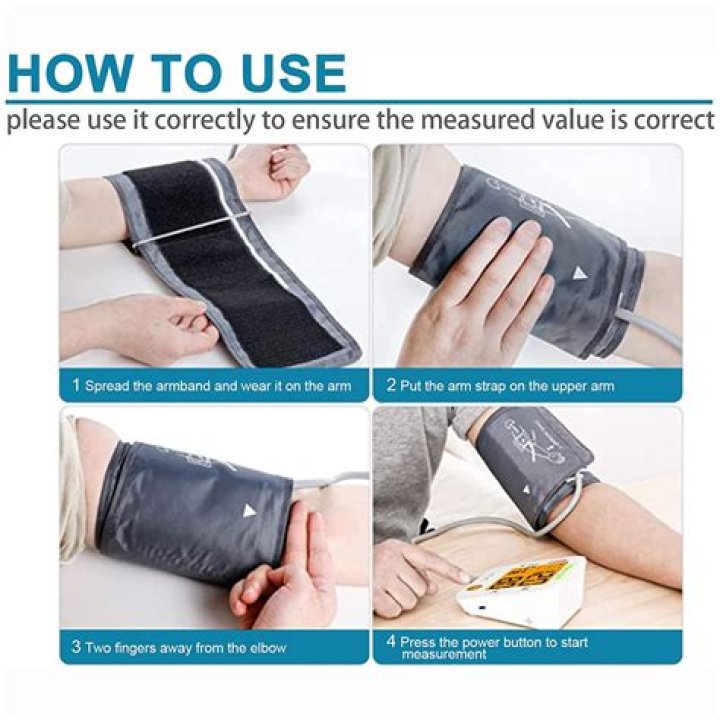 HOW TO USE

please use it correctly to ensure the measured value is correct

1 Spread the armband and wear it on the arm

2 Put the arm strap on the upper arm

3 Two fingers away from the elbow

4 Press the power button to start measurement