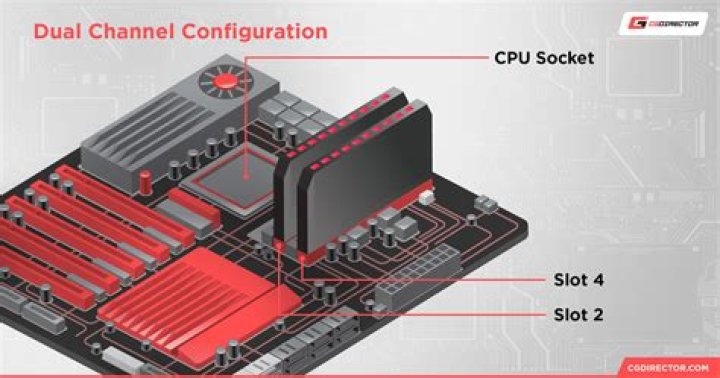 Dual Channel Configuration

CGDIRECTOR

CPU Socket

Slot 4

Slot 2

CGDIRECTOR.COM