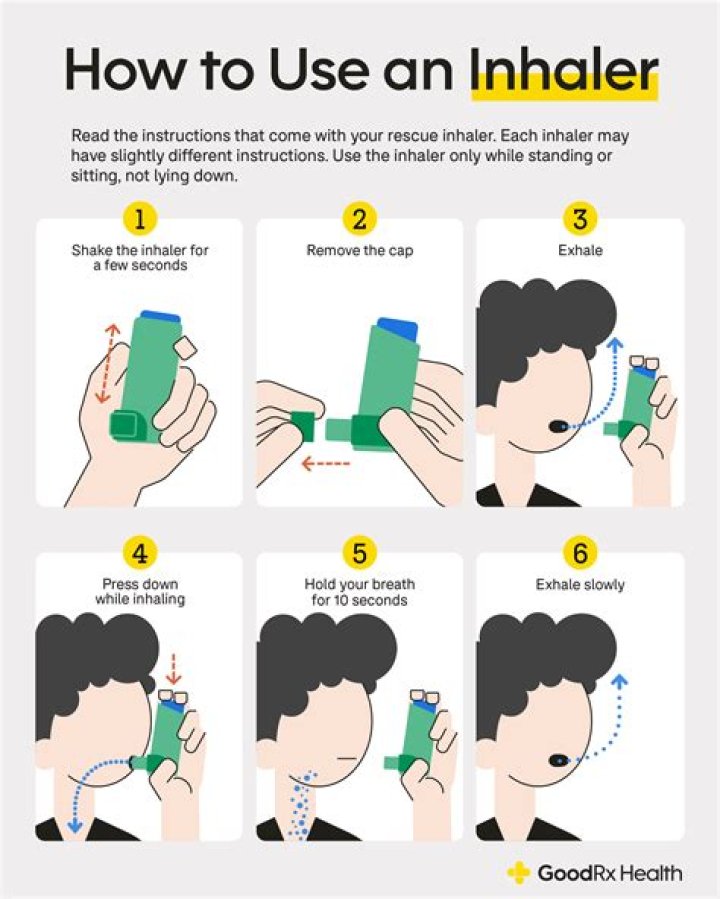 How to Use an Inhaler

Read the instructions that come with your rescue inhaler. Each inhaler may have slightly different instructions. Use the inhaler only while standing or sitting, not lying down.

1
Shake the inhaler for a few seconds

2
Remove the cap

3
Exhale

4
Press down while inhaling

5
Hold your breath for 10 seconds

6
Exhale slowly

GoodRx Health