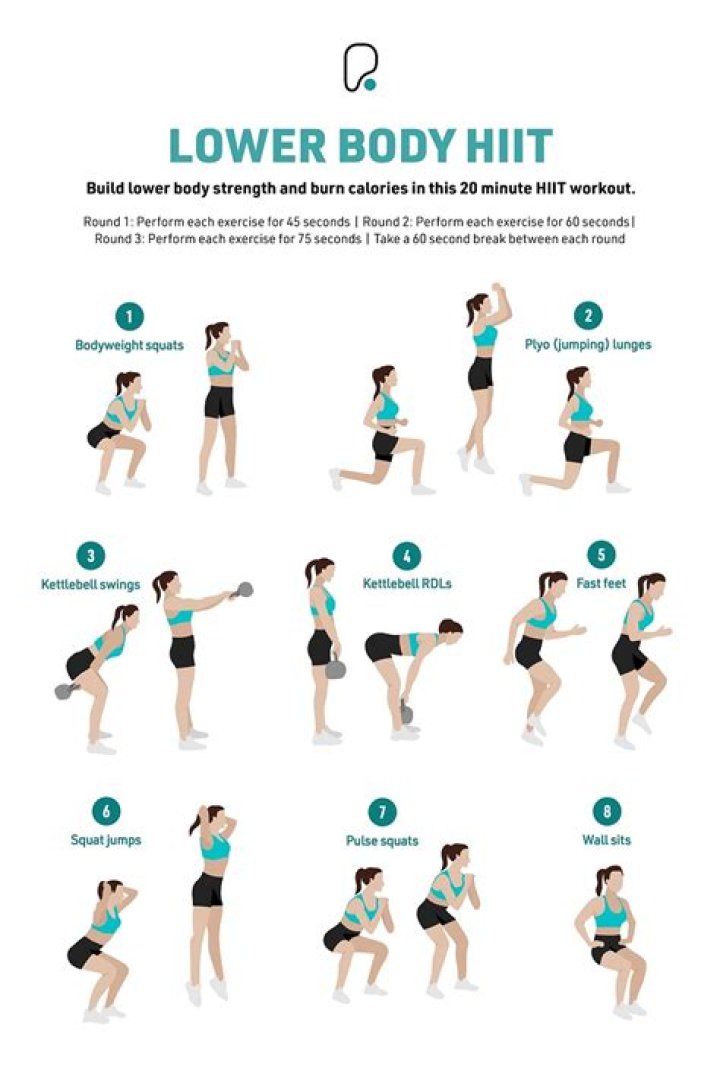 LOWER BODY HIIT

Build lower body strength and burn calories in this 20 minute HIIT workout.

Round 1: Perform each exercise for 45 seconds | Round 2: Perform each exercise for 60 seconds | Round 3: Perform each exercise for 75 seconds | Take a 60 second break between each round

1
Bodyweight squats

2
Plyo (jumping) lunges

3
Kettlebell swings

4
Kettlebell RDLs

5
Fast feet

6
Squat jumps

7
Pulse squats

8
Wall sits