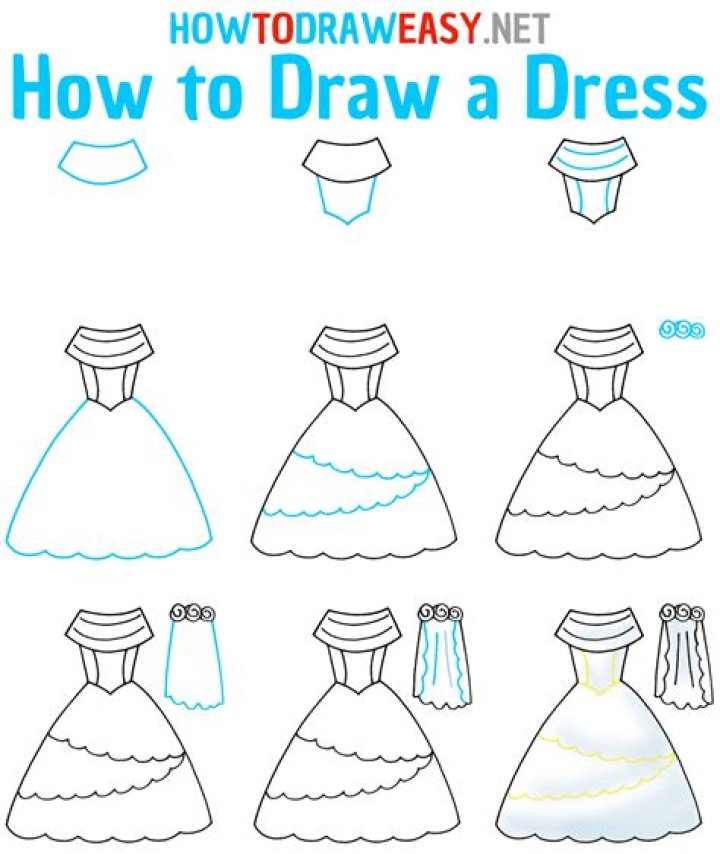 HOWTODRAWEASY.NET
How to Draw a Dress